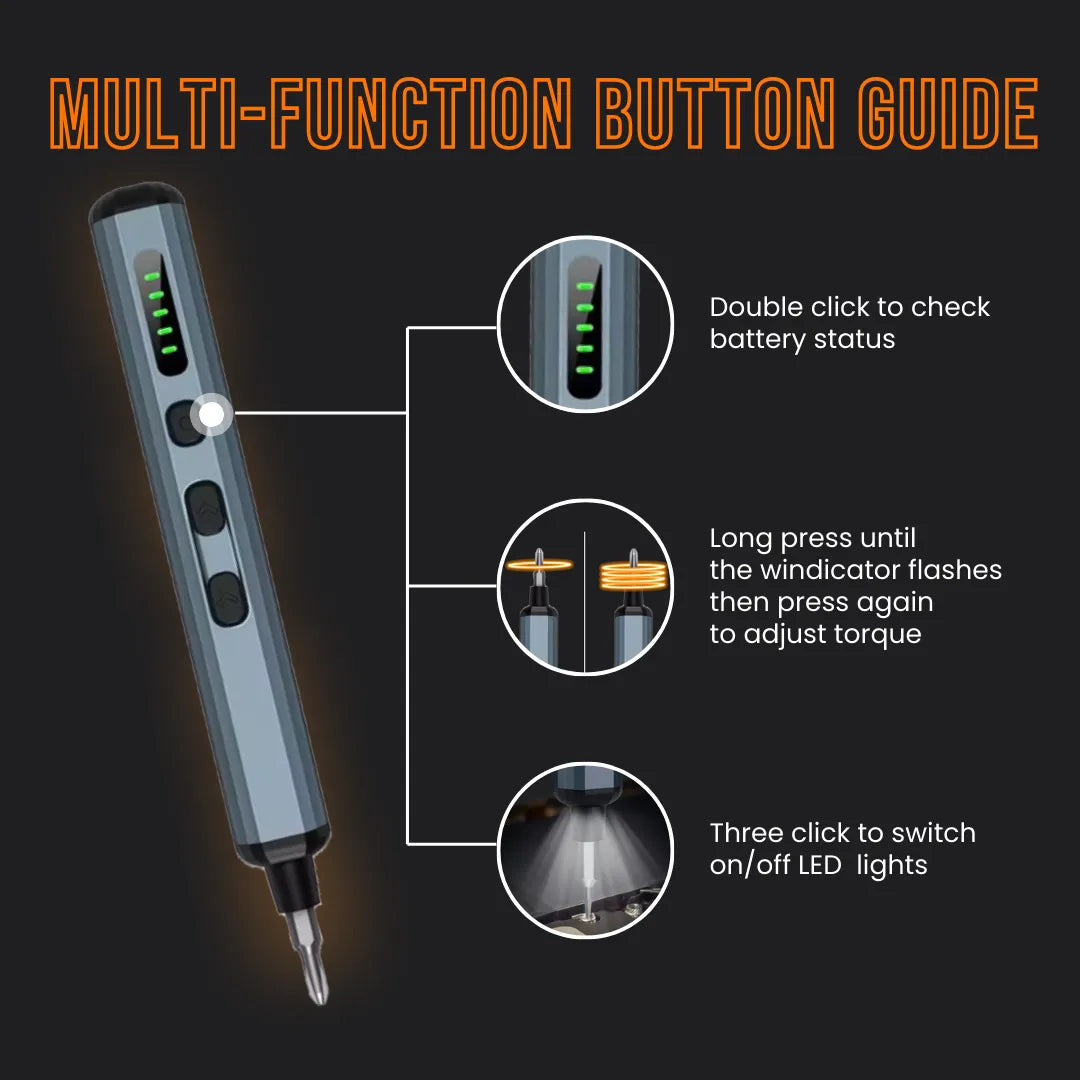 MULTI-FUNCTION BUTTON GUIDE

Double click to check battery status

Long press until the windicator flashes then press again to adjust torque

Three click to switch on/off LED lights