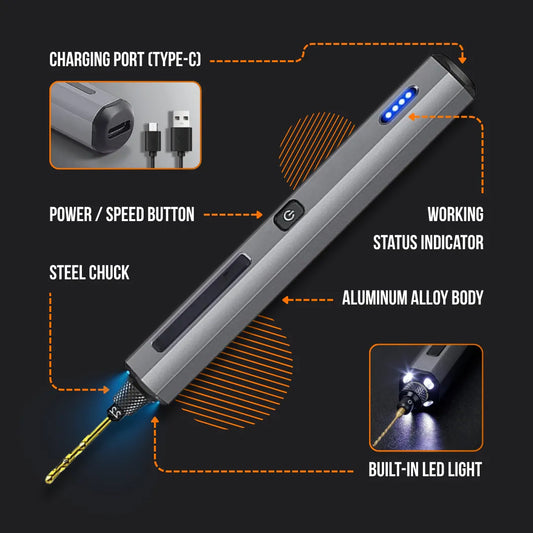 CHARGING PORT (TYPE-C)

POWER / SPEED BUTTON

WORKING STATUS INDICATOR

STEEL CHUCK

ALUMINUM ALLOY BODY

BUILT-IN LED LIGHT