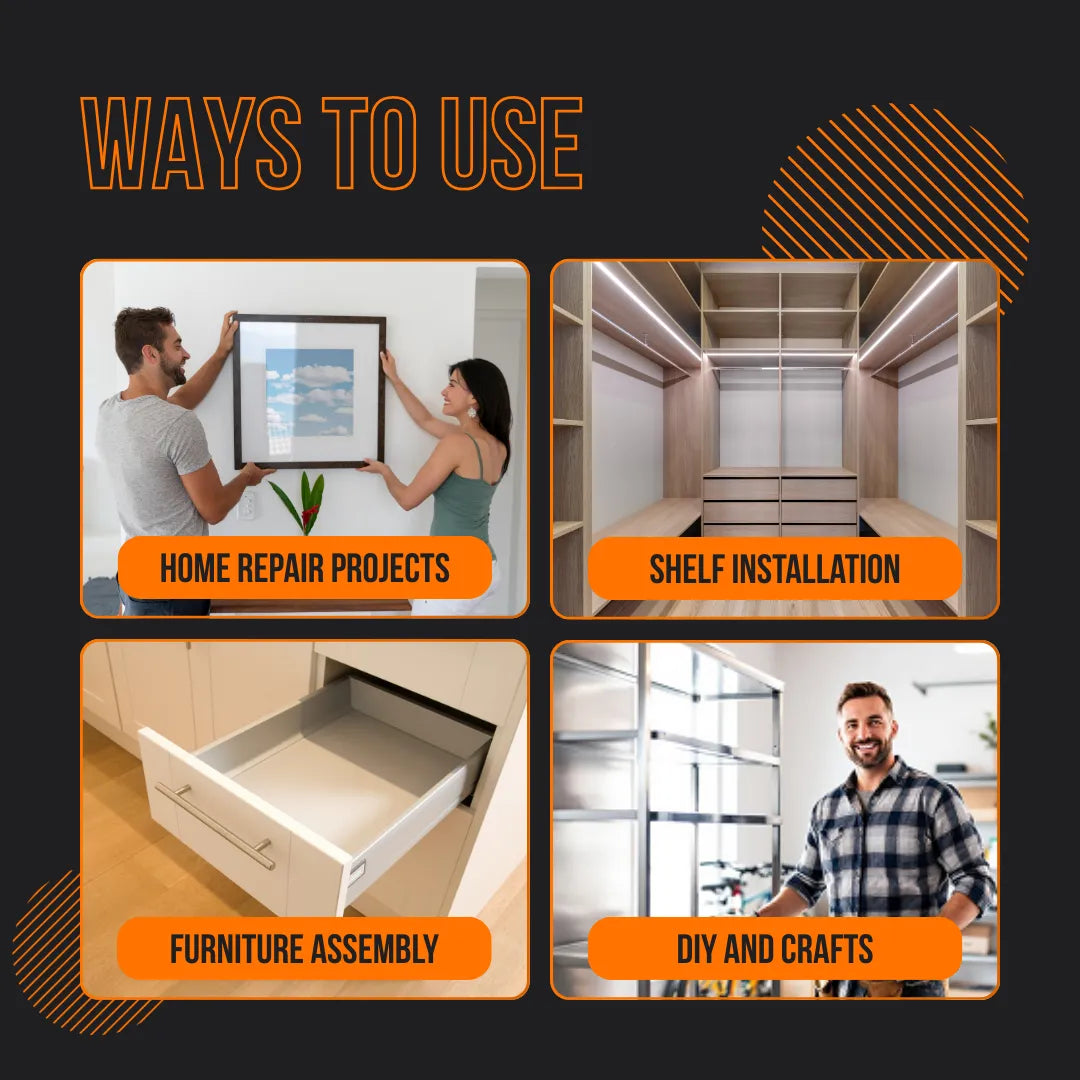 WAYS TO USE

HOME REPAIR PROJECTS

SHELF INSTALLATION

FURNITURE ASSEMBLY

DIY AND CRAFTS