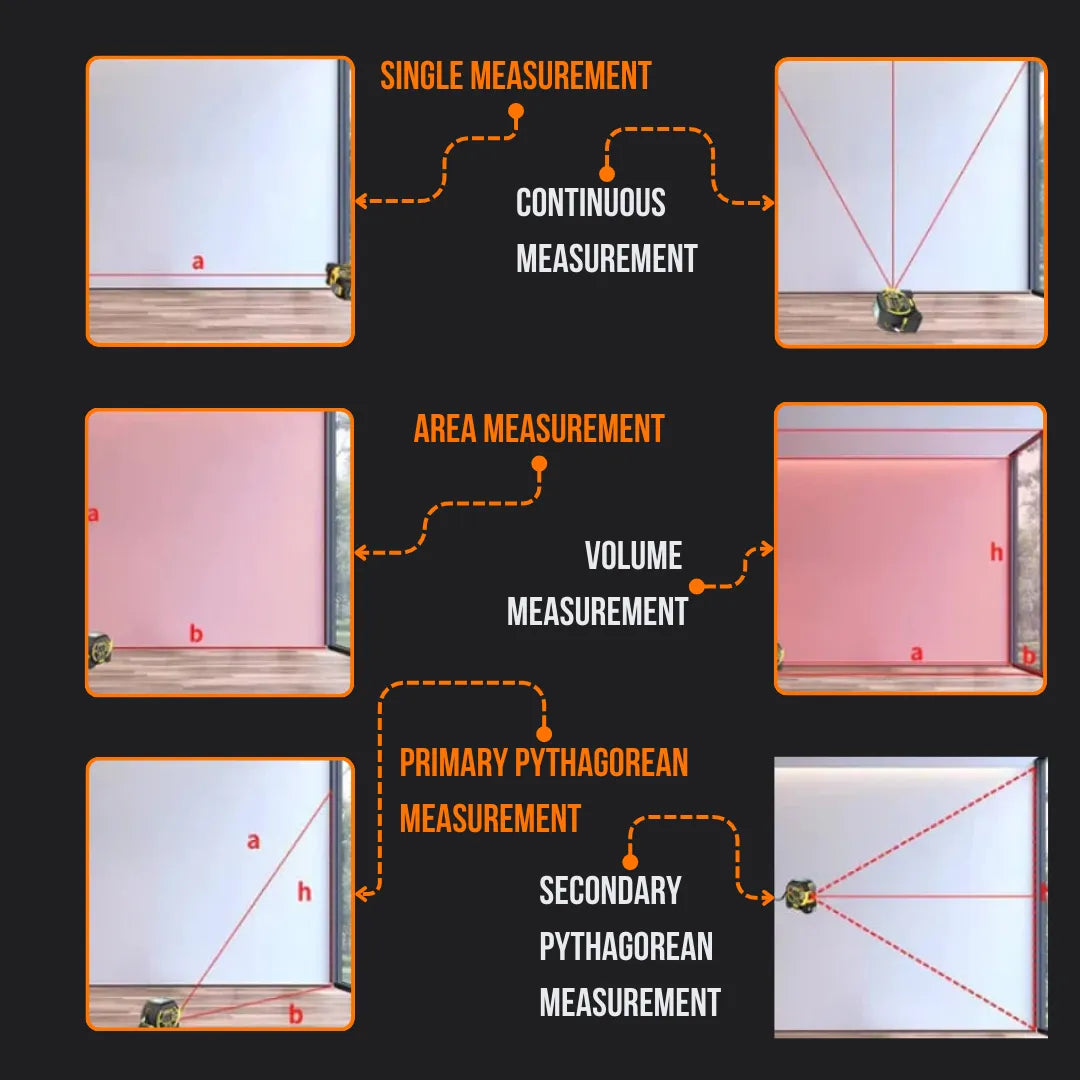 SINGLE MEASUREMENT

a

CONTINUOUS MEASUREMENT

AREA MEASUREMENT

a

b

VOLUME MEASUREMENT

h

a

b

PRIMARY PYTHAGOREAN MEASUREMENT

a

h

b

SECONDARY PYTHAGOREAN MEASUREMENT