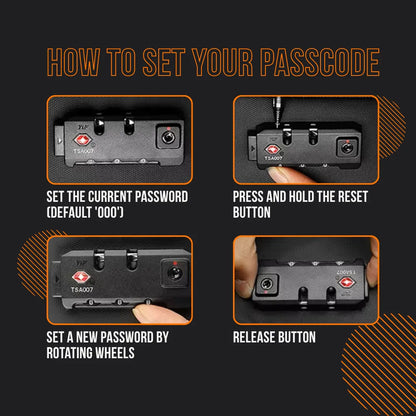 HOW TO SET YOUR PASSCODE

TSA007

SET THE CURRENT PASSWORD (DEFAULT '000')

TSA007

PRESS AND HOLD THE RESET BUTTON

TSA007

SET A NEW PASSWORD BY ROTATING WHEELS

TSA007

RELEASE BUTTON