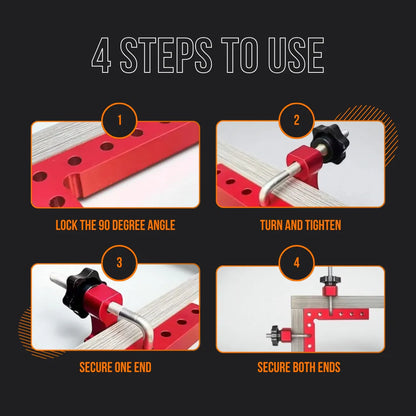 4 STEPS TO USE

1

LOCK THE 90 DEGREE ANGLE

2

TURN AND TIGHTEN

3

SECURE ONE END

4

SECURE BOTH ENDS